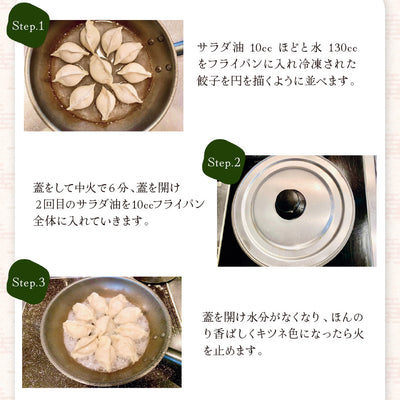 Step.1

サラダ油 10cc ほどと水 130cc をフライパンに入れ冷凍された餃子を円を描くように並べます。

Step.2

蓋をして中火で６分、蓋を開け２回目のサラダ油を10ccフライパン全体に入れていきます。

Step.3

蓋を開け水分がなくなり、ほんのり香ばしくキツネ色になったら火を止めます。